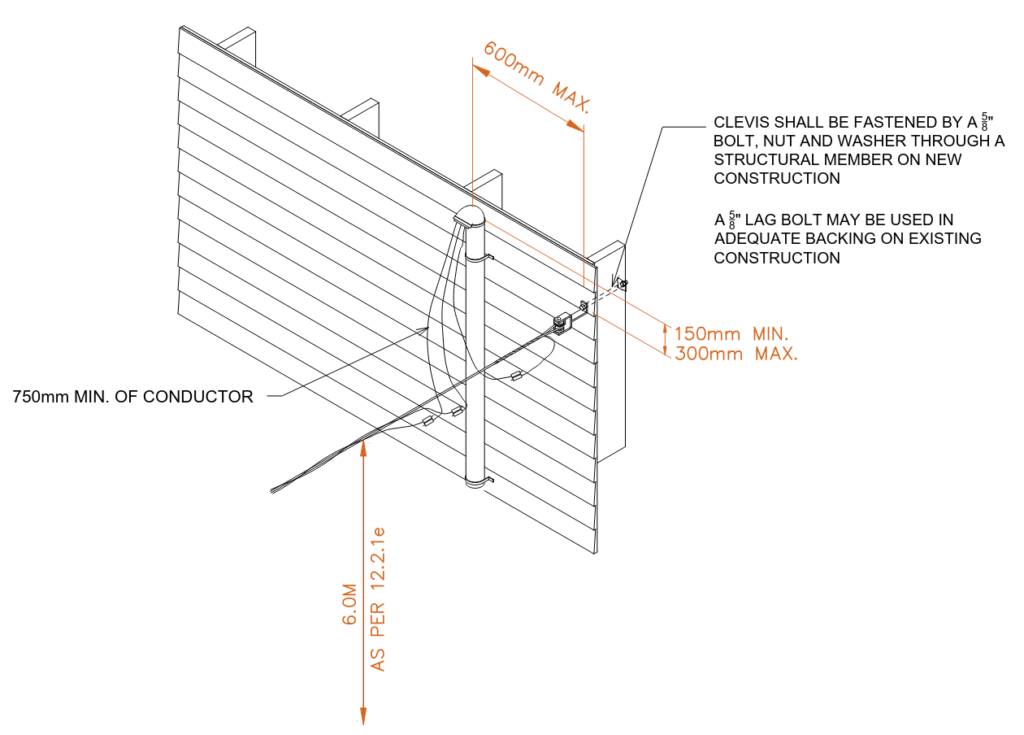 600mm MAX.

CLEVIS SHALL BE FASTENED BY A $\frac{5}{8}$" BOLT, NUT AND WASHER THROUGH A STRUCTURAL MEMBER ON NEW CONSTRUCTION

A $\frac{5}{8}$" LAG BOLT MAY BE USED IN ADEQUATE BACKING ON EXISTING CONSTRUCTION

150mm MIN.
300mm MAX.

750mm MIN. OF CONDUCTOR

6.0M
AS PER 12.2.1e